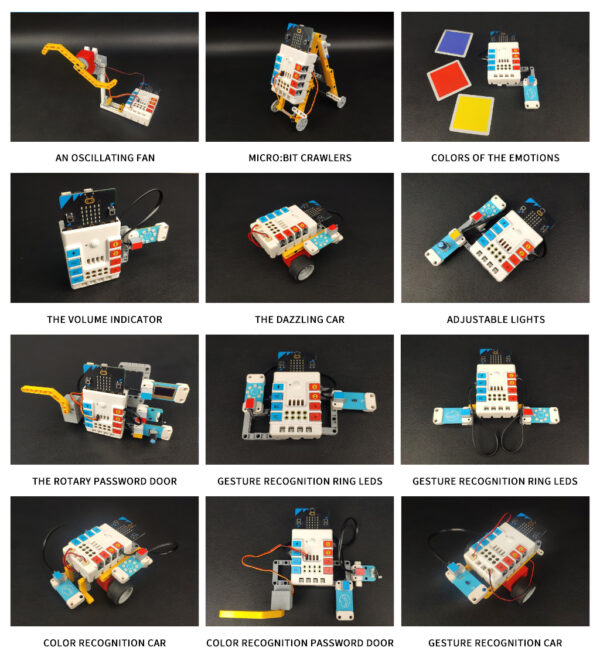 AN OSCILLATING FAN

MICRO:BIT CRAWLERS

COLORS OF THE EMOTIONS

THE VOLUME INDICATOR

THE DAZZLING CAR

ADJUSTABLE LIGHTS

THE ROTARY PASSWORD DOOR

GESTURE RECOGNITION RING LEDS

GESTURE RECOGNITION RING LEDS

COLOR RECOGNITION CAR

COLOR RECOGNITION PASSWORD DOOR

GESTURE RECOGNITION CAR